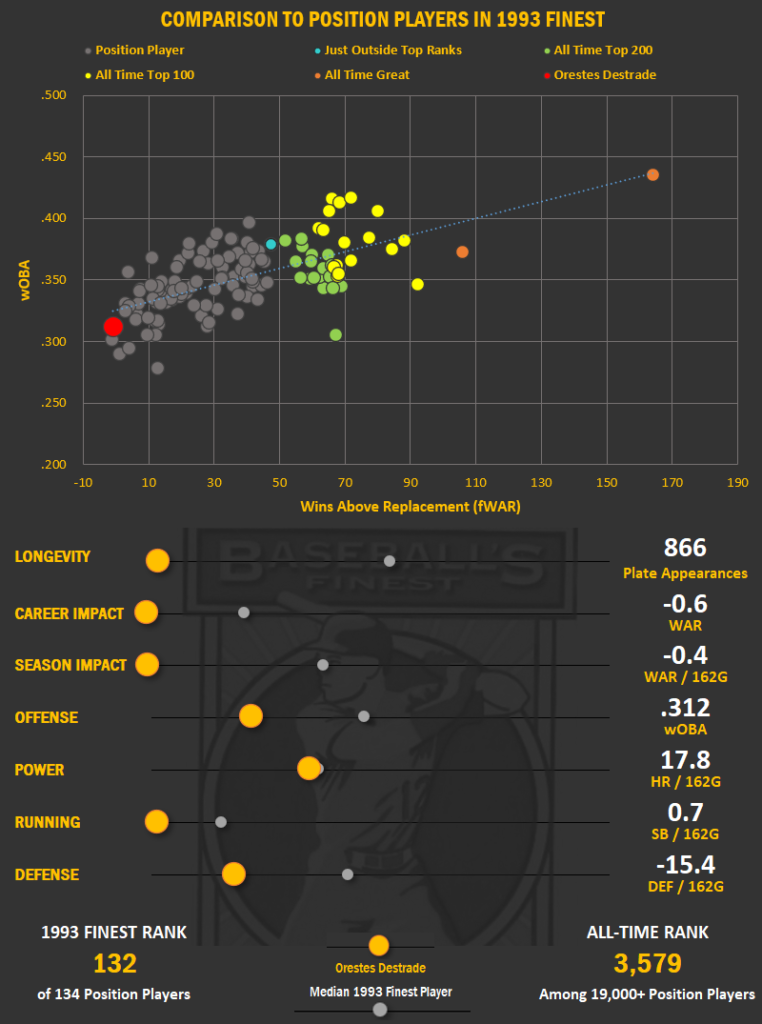 COMPARISON TO POSITION PLAYERS IN 1993 FINEST

Position Player
Just Outside Top Ranks
All Time Top 200
All Time Top 100
All Time Great
Orestes Destrade

wOBA
.500
.450
.400
.350
.300
.250
.200

-10 10 30 50 70 90 110 130 150 170 190
Wins Above Replacement (fWAR)

BASEBALL'S FINEST

LONGEVITY
866
Plate Appearances

CAREER IMPACT
-0.6
WAR

SEASON IMPACT
-0.4
WAR / 162G

OFFENSE
.312
wOBA

POWER
17.8
HR / 162G

RUNNING
0.7
SB / 162G

DEFENSE
-15.4
DEF / 162G

1993 FINEST RANK
132
of 134 Position Players

Orestes Destrade
Median 1993 Finest Player

ALL-TIME RANK
3,579
Among 19,000+ Position Players