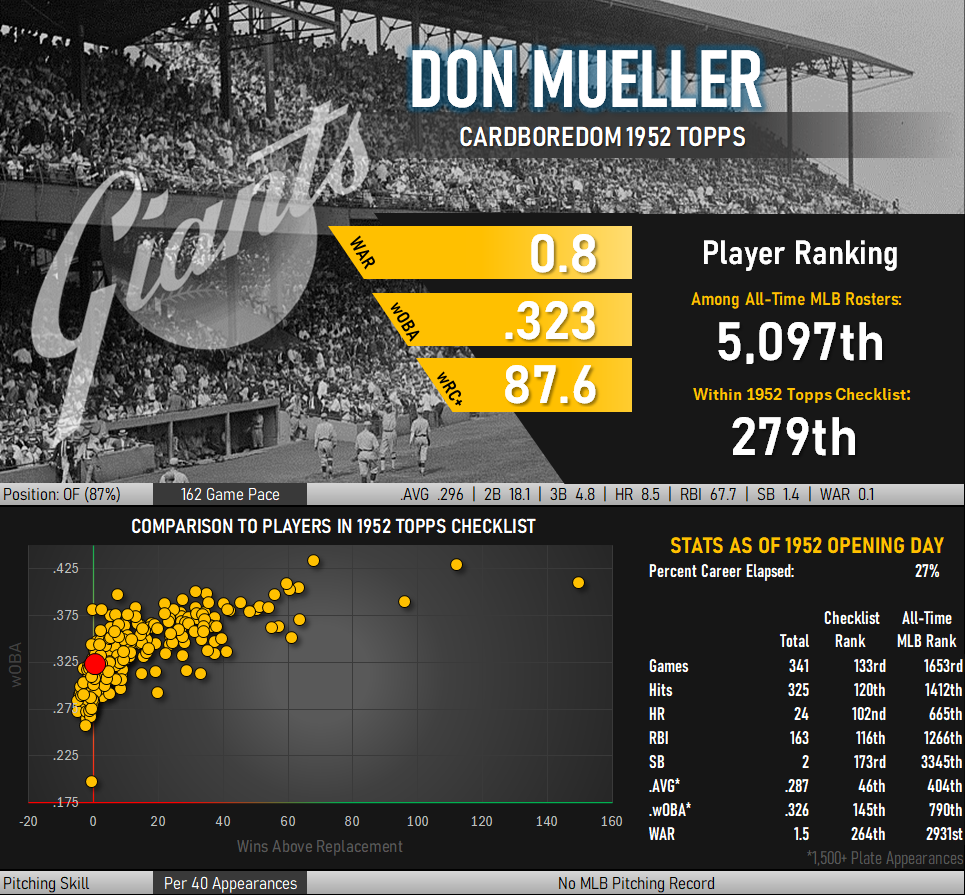 DON MUELLER

CARDBOREDOM 1952 TOPPS

Giants

WAR 0.8

wOBA .323

wRC+ 87.6

Player Ranking

Among All-Time MLB Rosters:

5,097th

Within 1952 Topps Checklist:

279th

Position: OF (87%)

162 Game Pace

.AVG .296 | 2B 18.1 | 3B 4.8 | HR 8.5 | RBI 67.7 | SB 1.4 | WAR 0.1

COMPARISON TO PLAYERS IN 1952 TOPPS CHECKLIST

wOBA

.425

.375

.325

.275

.225

.175

-20 0 20 40 60 80 100 120 140 160

Wins Above Replacement

STATS AS OF 1952 OPENING DAY

Percent Career Elapsed: 27%

| | Total | Checklist Rank | All-Time MLB Rank |
|---|---|---|---|
| Games | 341 | 133rd | 1653rd |
| Hits | 325 | 120th | 1412th |
| HR | 24 | 102nd | 665th |
| RBI | 163 | 116th | 1266th |
| SB | 2 | 173rd | 3345th |
| .AVG* | .287 | 46th | 404th |
| .wOBA* | .326 | 145th | 790th |
| WAR | 1.5 | 264th | 2931st |

*1,500+ Plate Appearances

Pitching Skill

Per 40 Appearances

No MLB Pitching Record