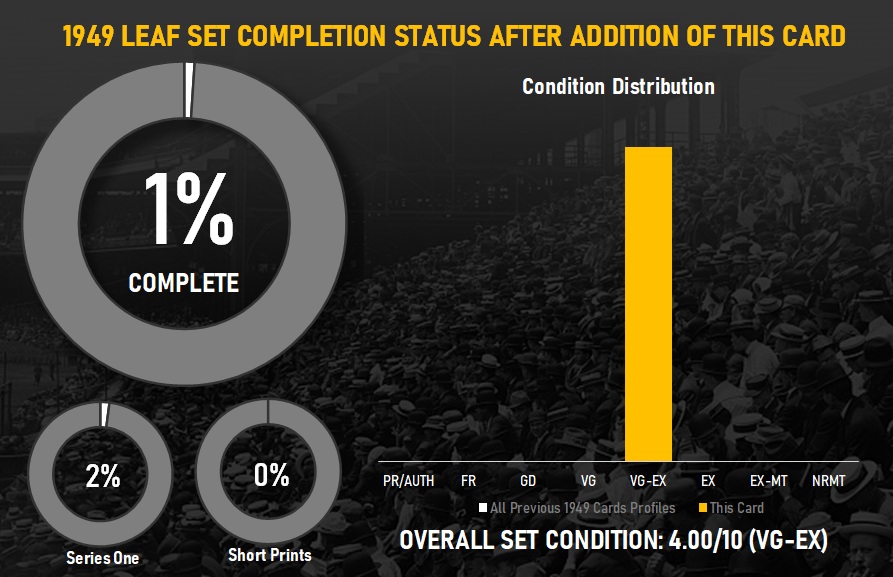 1949 LEAF SET COMPLETION STATUS AFTER ADDITION OF THIS CARD

1%
COMPLETE

2%
Series One

0%
Short Prints

Condition Distribution

PR/AUTH FR GD VG VG-EX EX EX-MT NRMT

All Previous 1949 Cards Profiles This Card

OVERALL SET CONDITION: 4.00/10 (VG-EX)